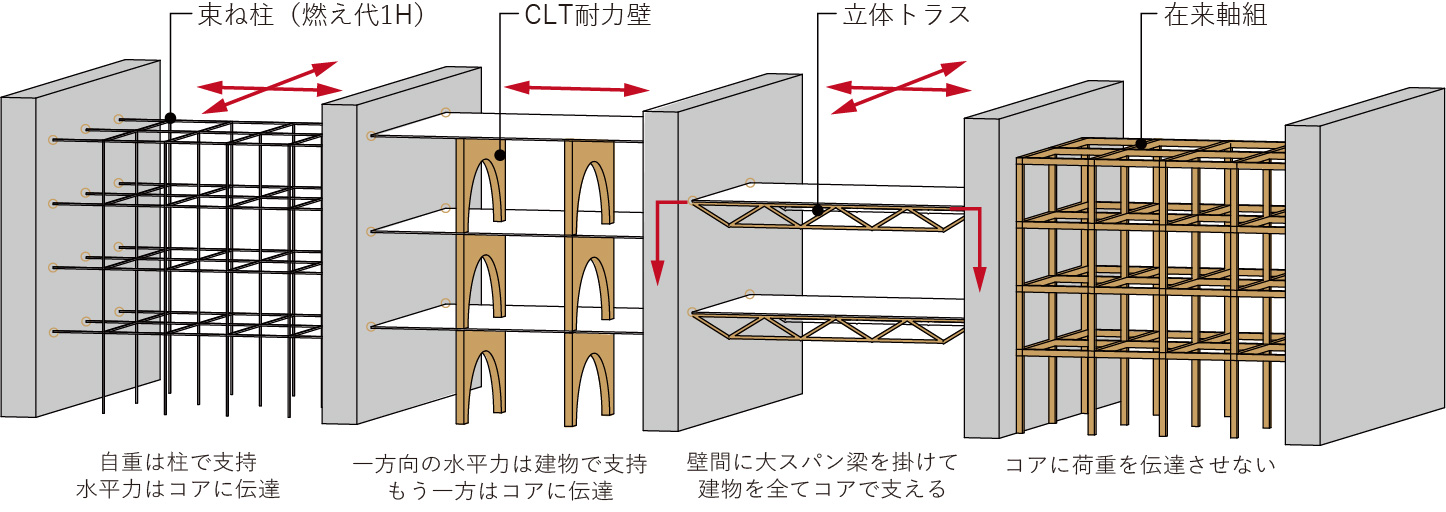 束ね柱（燃え代1H）

CLT耐力壁

立体トラス

在来軸組

自重は柱で支持
水平力はコアに伝達

一方向の水平力は建物で支持
もう一方はコアに伝達

壁間に大スパン梁を掛けて
建物を全てコアで支える

コアに荷重を伝達させない